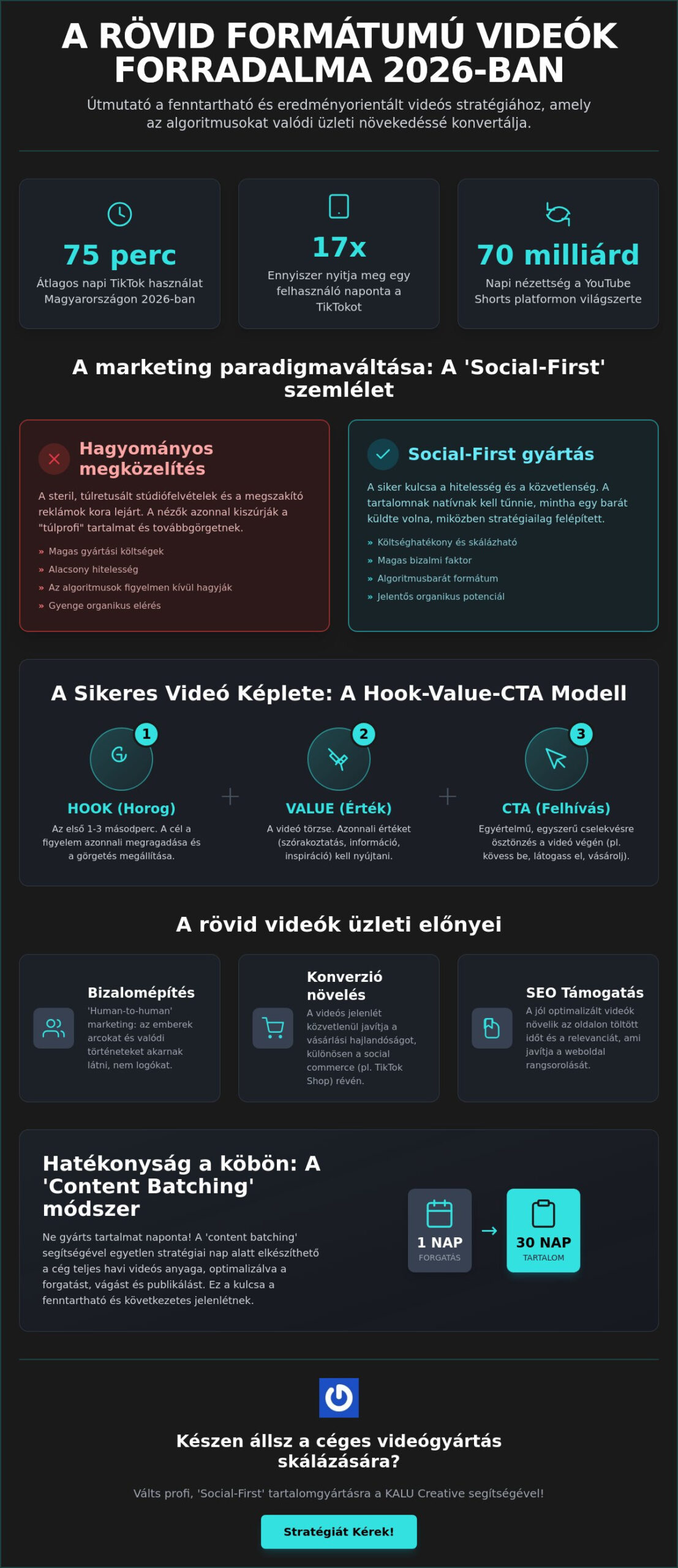 A RÖVID FORMÁTUMÚ VIDEÓK FORRADALMA 2026-BAN

Útmutató a fenntartható és eredményorientált videós stratégiához, amely az algoritmusokat valódi üzleti növekedéssé konvertálja.

75 perc
Átlagos napi TikTok használat Magyarországon 2026-ban

17x
Ennyiszer nyitja meg egy felhasználó naponta a TikTokot

70 milliárd
Napi nézettség a YouTube Shorts platformon világszerte

A marketing paradigmaváltása: A 'Social-First' szemlélet

Hagyományos megközelítés

A steril, túlretusált stúdiófelvételek és a megszakító reklámok kora lejárt. A nézők azonnal kiszúrják a "túlprofi" tartalmat és továbbgörgetnek.

» Magas gyártási költségek
» Alacsony hitelesség
» Az algoritmusok figyelmen kívül hagyják
» Gyenge organikus elérés

Social-First gyártás

A siker kulcsa a hitelesség és a közvetlenség. A tartalomnak natívnak kell tűnnie, mintha egy barát küldte volna, miközben stratégiailag felépített.

» Költséghatékony és skálázható
» Magas bizalmi faktor
» Algoritmusbarát formátum
» Jelentős organikus potenciál

A Sikeres Videó Képlete: A Hook-Value-CTA Modell

1
HOOK (Horog)
Az első 1-3 másodperc. A cél a figyelem azonnali megragadása és a görgetés megállítása.

+

2
VALUE (Érték)
A videó törzse. Azonnali értéket (szórakoztatás, információ, inspiráció) kell nyújtani.

+

3
CTA (Felhívás)
Egyértelmű, egyszerű cselekvésre ösztönzés a videó végén (pl. kövess be, látogass el, vásárolj).

A rövid videók üzleti előnyei

Bizalomépítés
'Human-to-human' marketing: az emberek arcokat és valódi történeteket akarnak látni, nem logókat.

Konverzió növelés
A videós jelenlét közvetlenül javítja a vásárlási hajlandóságot, különösen a social commerce (pl. TikTok Shop) révén.

SEO Támogatás
A jól optimalizált videók növelik az oldalon töltött időt és a relevanciát, ami javítja a weboldal rangsorolását.

Hatékonyság a köbön: A 'Content Batching' módszer

Ne gyárts tartalmat naponta! A 'content batching' segítségével egyetlen stratégiai nap alatt elkészíthető a cég teljes havi videós anyaga, optimalizálva a forgatást, vágást és publikálást. Ez a kulcsa a fenntartható és következetes jelenlétnek.

1 NAP
FORGATÁS
→
30 NAP
TARTALOM

Készen állsz a céges videógyártás skálázására?

Válts profi, 'Social-First' tartalomgyártásra a KALU Creative segítségével!

Stratégiát Kérek!